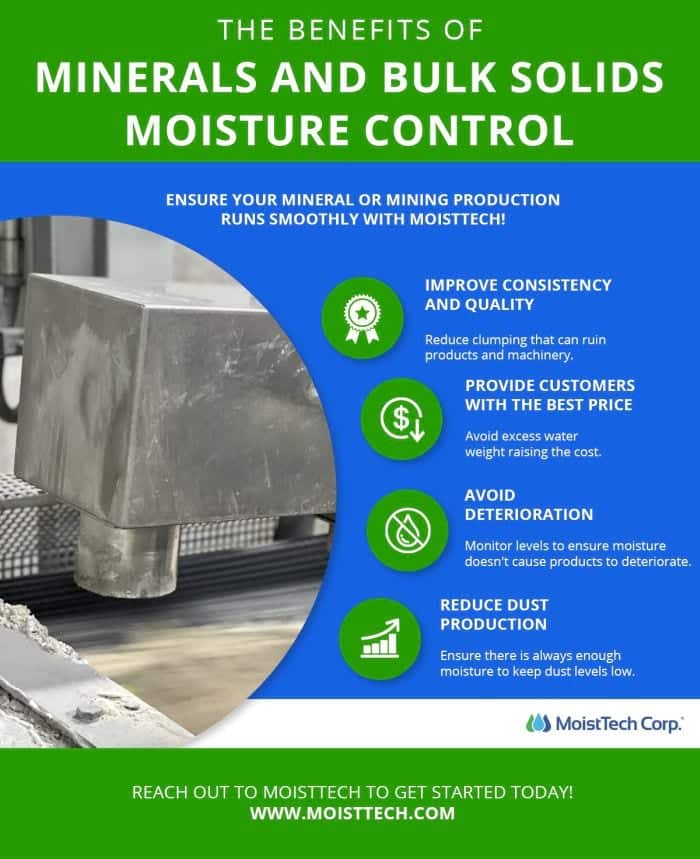 THE BENEFITS OF
MINERALS AND BULK SOLIDS MOISTURE CONTROL

ENSURE YOUR MINERAL OR MINING PRODUCTION RUNS SMOOTHLY WITH MOISTTECH!

IMPROVE CONSISTENCY AND QUALITY

Reduce clumping that can ruin products and machinery.

PROVIDE CUSTOMERS WITH THE BEST PRICE

Avoid excess water weight raising the cost.

AVOID DETERIORATION

Monitor levels to ensure moisture doesn't cause products to deteriorate.

REDUCE DUST PRODUCTION

Ensure there is always enough moisture to keep dust levels low.

MoistTech Corp.

REACH OUT TO MOISTTECH TO GET STARTED TODAY!
WWW.MOISTTECH.COM