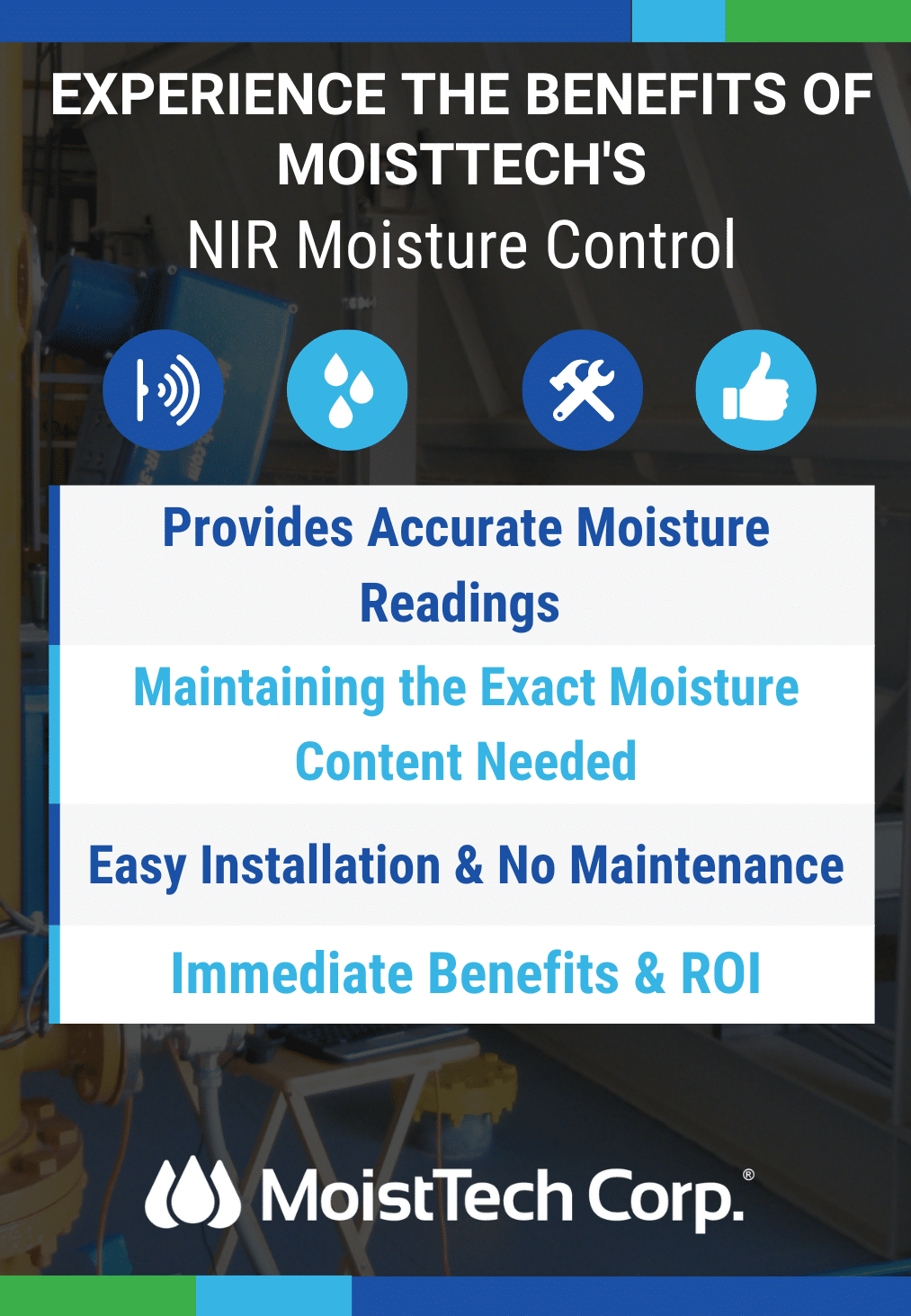 EXPERIENCE THE BENEFITS OF MOISTTECH'S

NIR Moisture Control

Provides Accurate Moisture Readings

Maintaining the Exact Moisture Content Needed

Easy Installation & No Maintenance

Immediate Benefits & ROI

MoistTech Corp.®