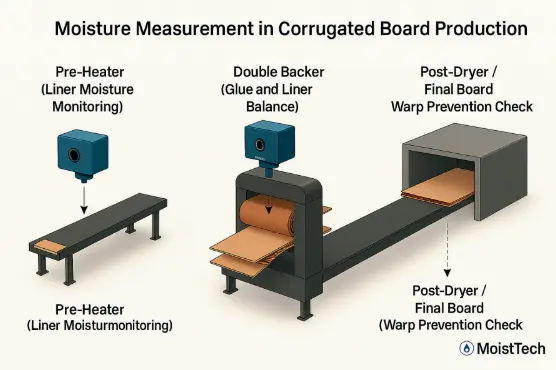 Moisture Measurement in Corrugated Board Production

Pre-Heater
(Liner Moisture
Monitoring)

Double Backer
(Glue and Liner
Balance)

Post-Dryer /
Final Board
Warp Prevention Check

Pre-Heater
(Liner Moisturmonitoring)

Post-Dryer /
Final Board
(Warp Prevention Check

MoistTech